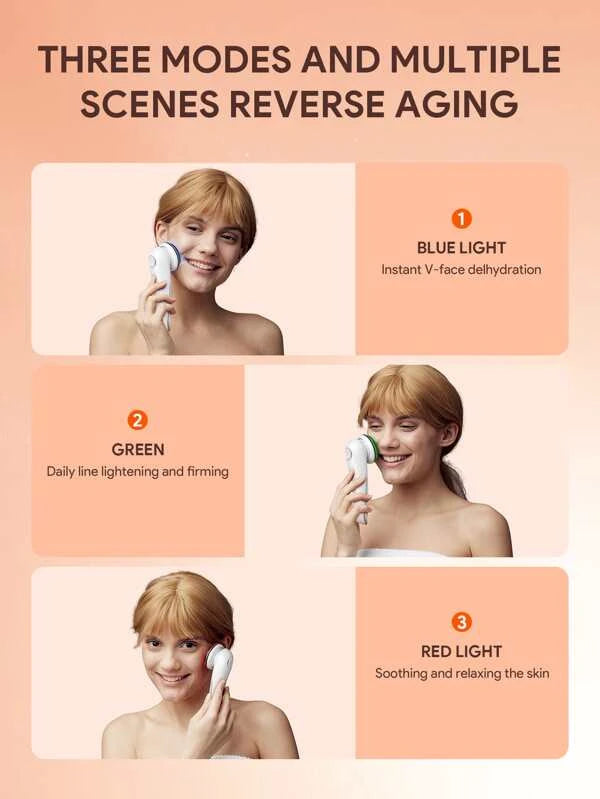 THREE MODES AND MULTIPLE SCENES REVERSE AGING

1

BLUE LIGHT

Instant V-face delhydration

2

GREEN

Daily line lightening and firming

3

RED LIGHT

Soothing and relaxing the skin