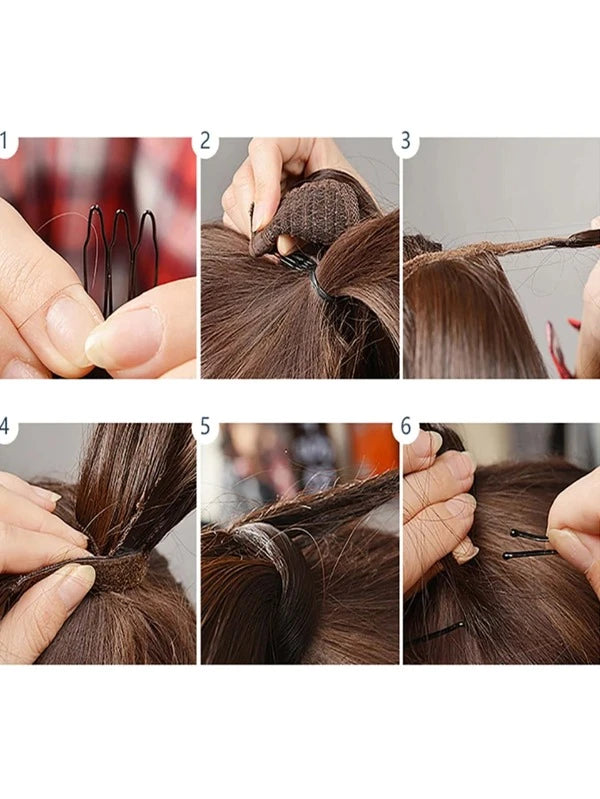 1

2

3

4

5

6