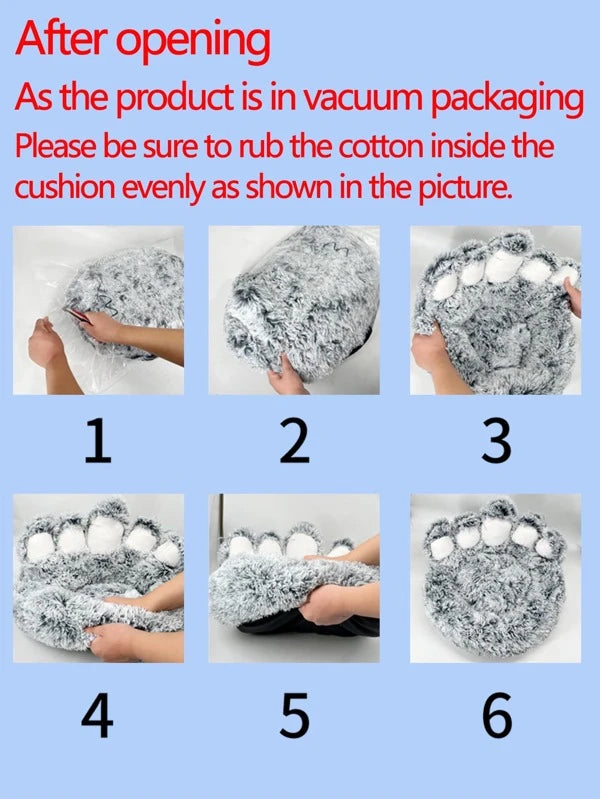 After opening
As the product is in vacuum packaging
Please be sure to rub the cotton inside the cushion evenly as shown in the picture.

1 2 3

4 5 6