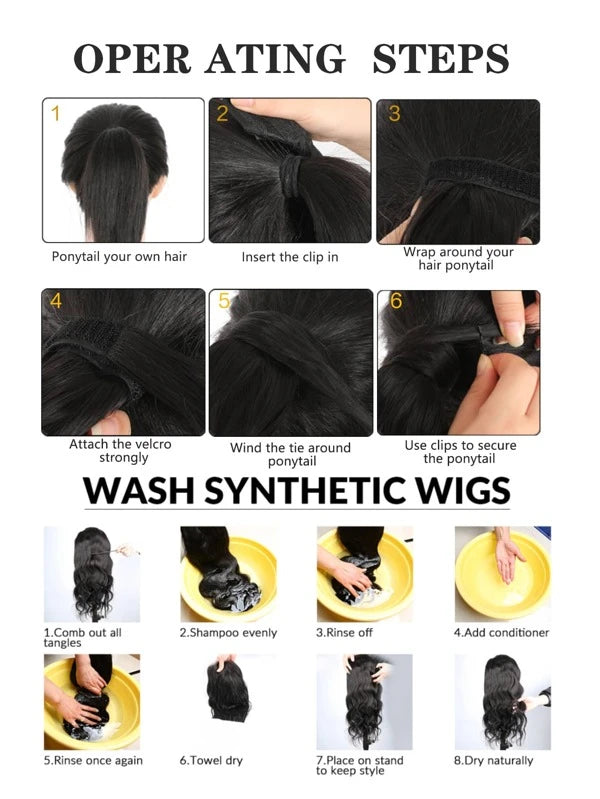 OPER ATING STEPS

1
Ponytail your own hair

2
Insert the clip in

3
Wrap around your hair ponytail

4
Attach the velcro strongly

5
Wind the tie around ponytail

6
Use clips to secure the ponytail

WASH SYNTHETIC WIGS

1.Comb out all tangles

2.Shampoo evenly

3.Rinse off

4.Add conditioner

5.Rinse once again

6.Towel dry

7.Place on stand to keep style

8.Dry naturally