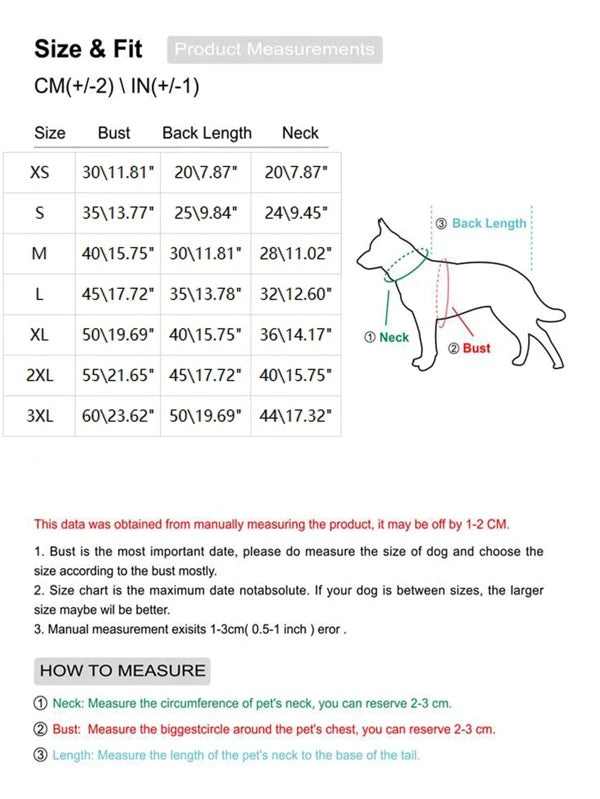 Size & Fit Product Measurements

CM(+/-2) \ IN(+/-1)

| Size | Bust | Back Length | Neck |
|---|---|---|---|
| XS | 30\11.81" | 20\7.87" | 20\7.87" |
| S | 35\13.77" | 25\9.84" | 24\9.45" |
| M | 40\15.75" | 30\11.81" | 28\11.02" |
| L | 45\17.72" | 35\13.78" | 32\12.60" |
| XL | 50\19.69" | 40\15.75" | 36\14.17" |
| 2XL | 55\21.65" | 45\17.72" | 40\15.75" |
| 3XL | 60\23.62" | 50\19.69" | 44\17.32" |

③ Back Length
① Neck
② Bust

This data was obtained from manually measuring the product, it may be off by 1-2 CM.

1. Bust is the most important date, please do measure the size of dog and choose the size according to the bust mostly.
2. Size chart is the maximum date notabsolute. If your dog is between sizes, the larger size maybe wil be better.
3. Manual measurement exisits 1-3cm( 0.5-1 inch ) eror .

HOW TO MEASURE

① Neck: Measure the circumference of pet's neck, you can reserve 2-3 cm.

② Bust: Measure the biggestcircle around the pet's chest, you can reserve 2-3 cm.

③ Length: Measure the length of the pet's neck to the base of the tail.