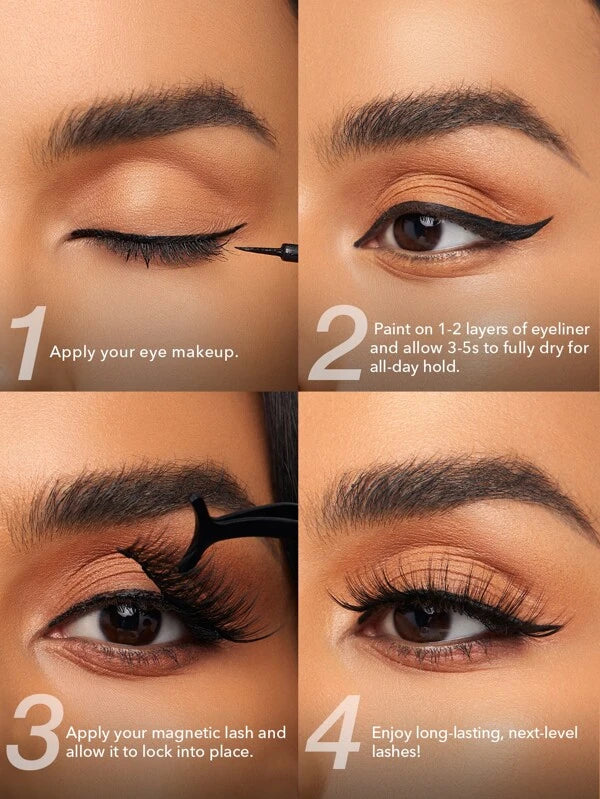 1 Apply your eye makeup.

2 Paint on 1-2 layers of eyeliner and allow 3-5s to fully dry for all-day hold.

3 Apply your magnetic lash and allow it to lock into place.

4 Enjoy long-lasting, next-level lashes!