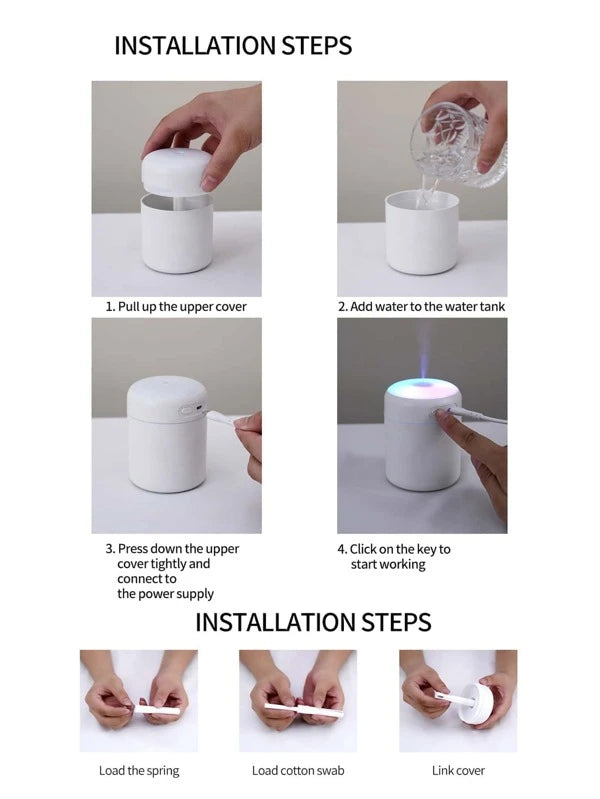 INSTALLATION STEPS

1. Pull up the upper cover

2. Add water to the water tank

3. Press down the upper cover tightly and connect to the power supply

4. Click on the key to start working

INSTALLATION STEPS

Load the spring

Load cotton swab

Link cover